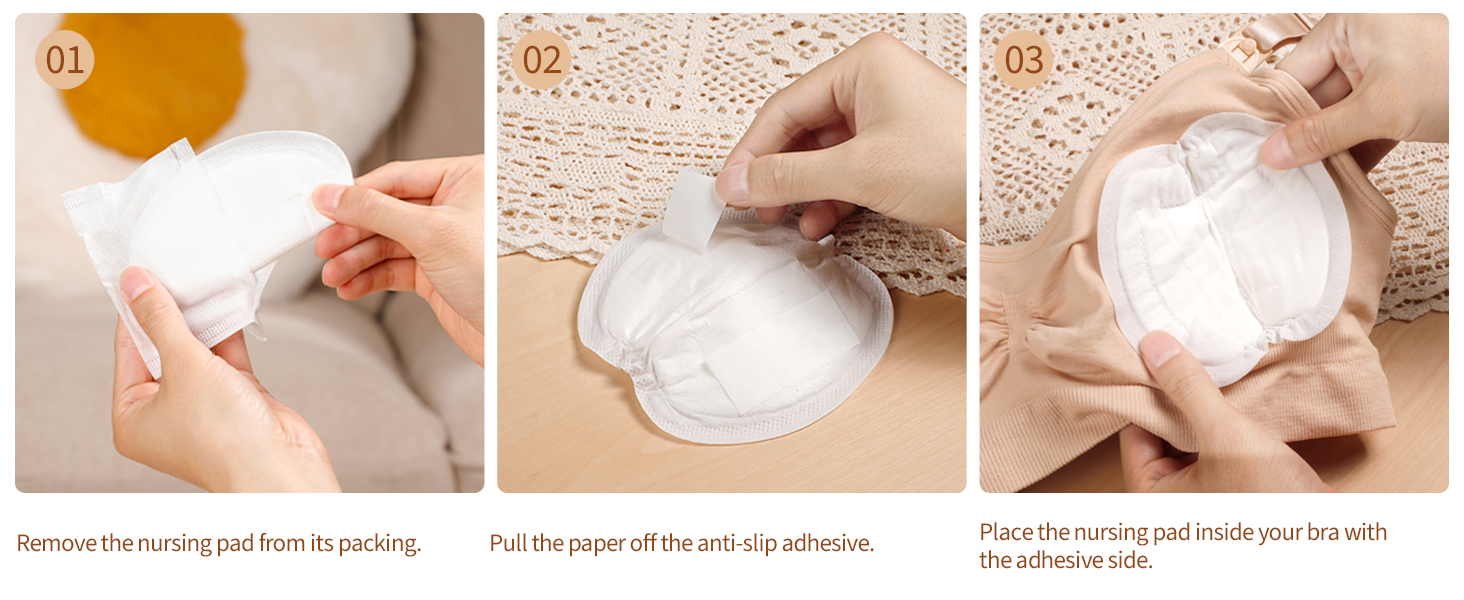 01

Remove the nursing pad from its packing.

02

Pull the paper off the anti-slip adhesive.

03

Place the nursing pad inside your bra with the adhesive side.