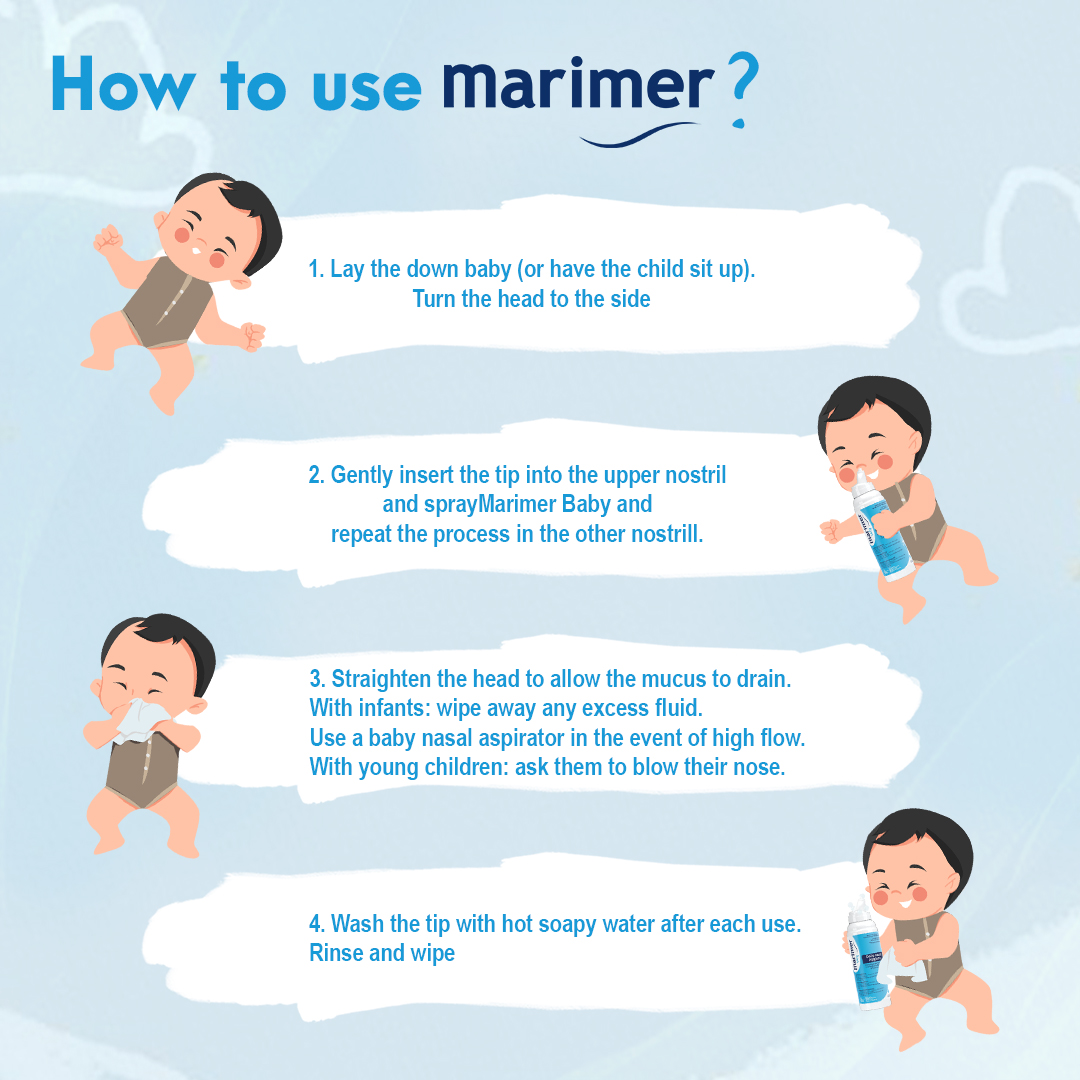 How to use marimer?

1. Lay the down baby (or have the child sit up). Turn the head to the side

2. Gently insert the tip into the upper nostril and sprayMarimer Baby and repeat the process in the other nostrill.

3. Straighten the head to allow the mucus to drain.
With infants: wipe away any excess fluid.
Use a baby nasal aspirator in the event of high flow.
With young children: ask them to blow their nose.

4. Wash the tip with hot soapy water after each use.
Rinse and wipe